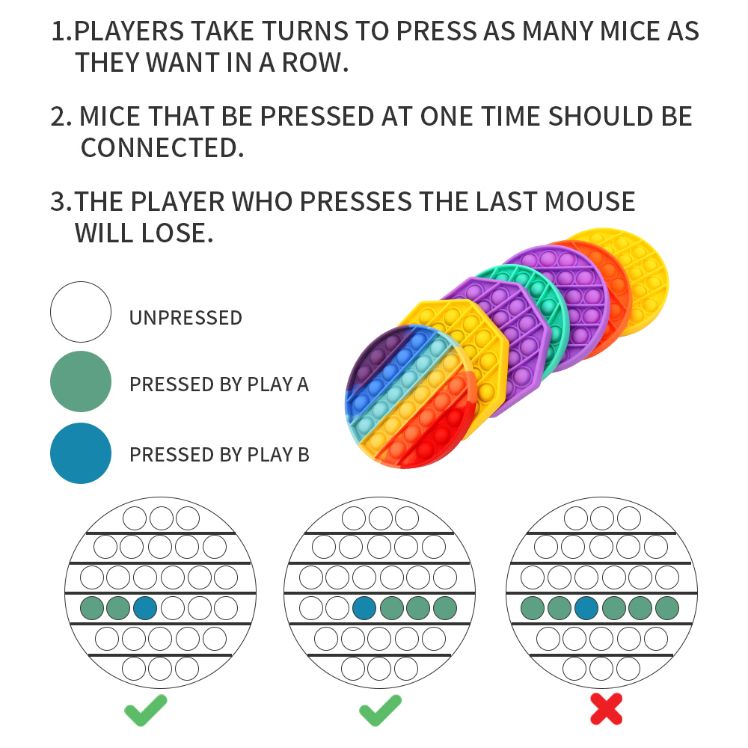 1.PLAYERS TAKE TURNS TO PRESS AS MANY MICE AS THEY WANT IN A ROW.

2. MICE THAT BE PRESSED AT ONE TIME SHOULD BE CONNECTED.

3.THE PLAYER WHO PRESSES THE LAST MOUSE WILL LOSE.

UNPRESSED

PRESSED BY PLAY A

PRESSED BY PLAY B